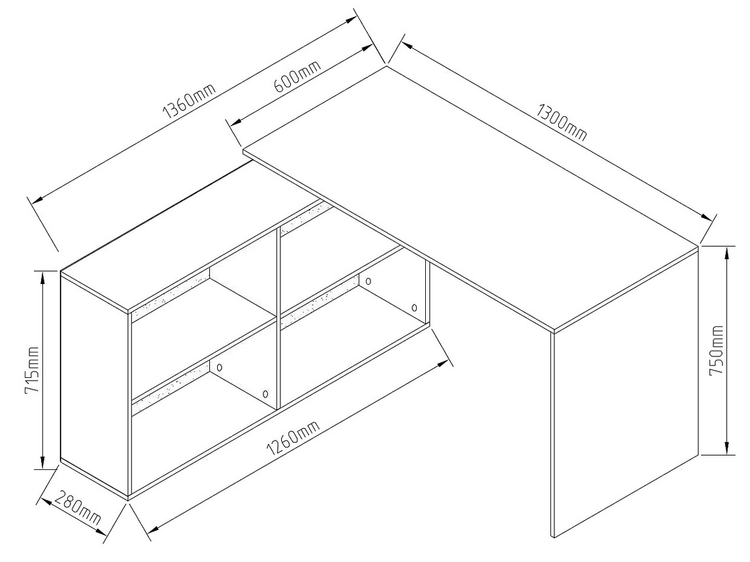 1360mm
600mm
1300mm
715mm
750mm
1260mm
280mm