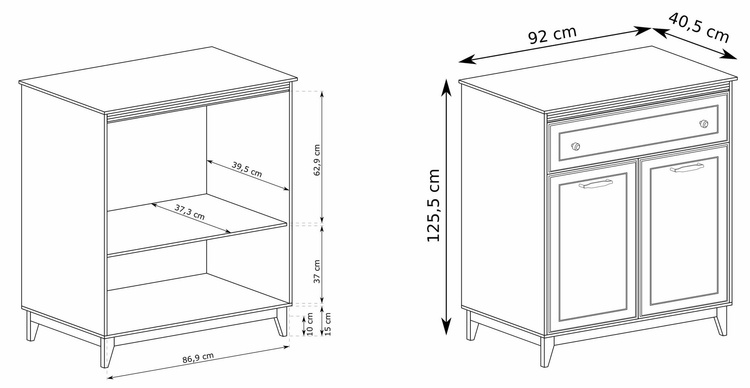 39,5 cm
37,3 cm
62,9 cm
37 cm
10 cm
15 cm
86,9 cm
92 cm
40,5 cm
125,5 cm