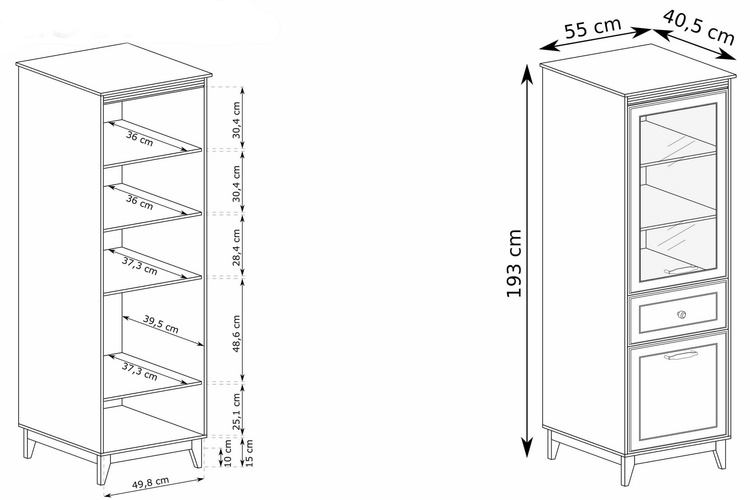 36 cm
36 cm
37,3 cm
39,5 cm
37,3 cm
30,4 cm
30,4 cm
28,4 cm
48,6 cm
25,1 cm
10 cm
15 cm
49,8 cm
55 cm
40,5 cm
193 cm