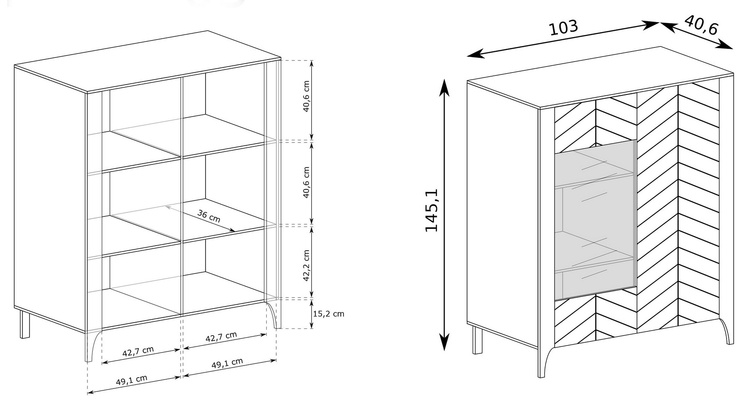 40,6 cm
40,6 cm
36 cm
42,2 cm
15,2 cm
42,7 cm
42,7 cm
49,1 cm
49,1 cm

103
40,6
145,1