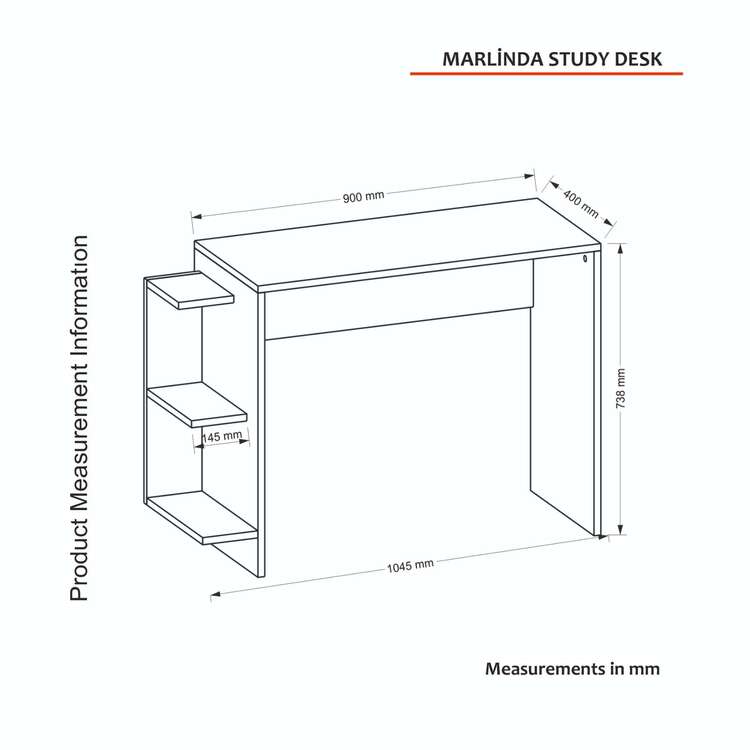 MARLİNDA STUDY DESK

Product Measurement Information

900 mm

400 mm

738 mm

145 mm

1045 mm

Measurements in mm