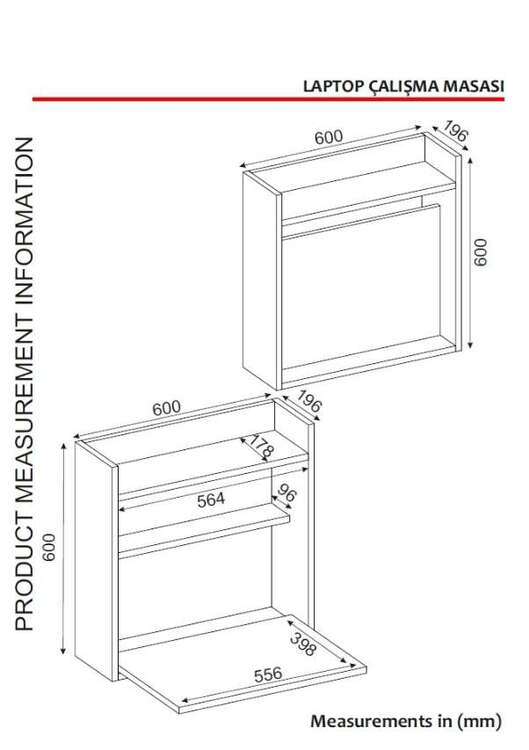 LAPTOP ÇALIŞMA MASASI

PRODUCT MEASUREMENT INFORMATION

600
196
600

600
196
178
564
96
600
398
556

Measurements in (mm)