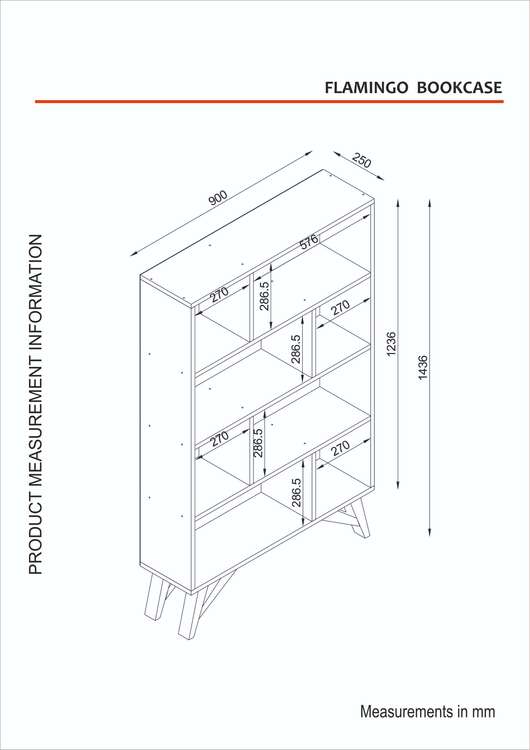 FLAMINGO BOOKCASE

PRODUCT MEASUREMENT INFORMATION

900

250

576

270

286.5

270

286.5

1236

1436

270

286.5

270

286.5

Measurements in mm