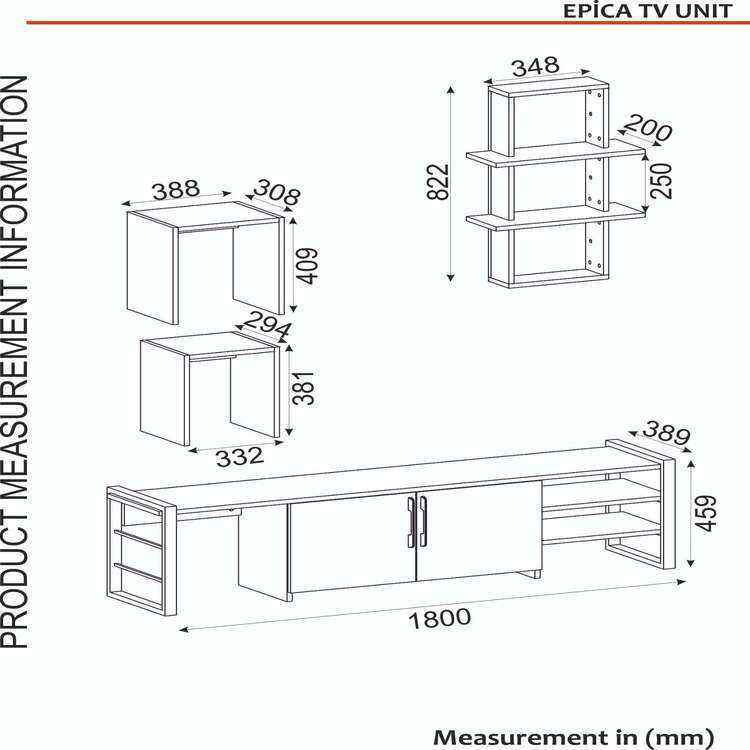 EPİCA TV UNIT

PRODUCT MEASUREMENT INFORMATION

348
200
822
250
388
308
409
294
381
332
389
459
1800

Measurement in (mm)