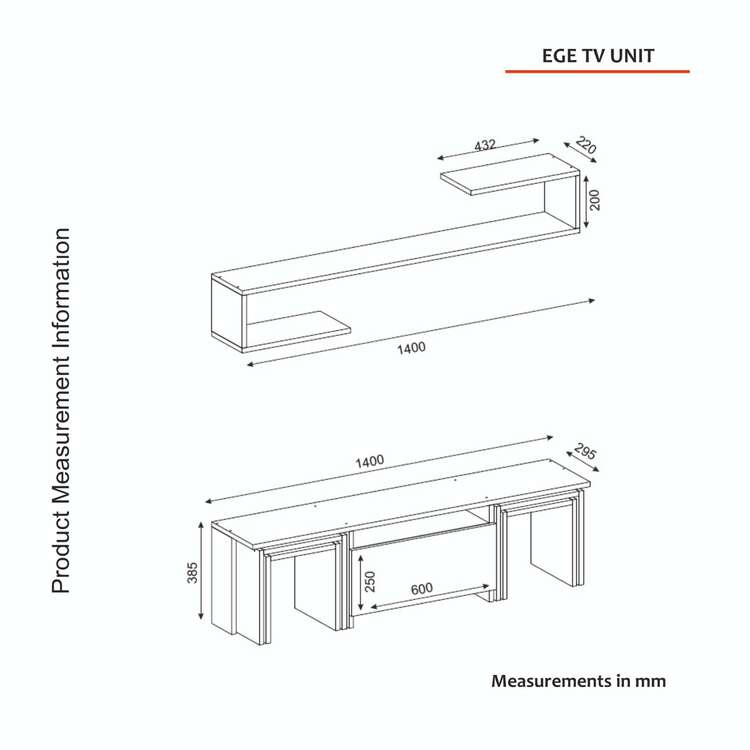 EGE TV UNIT

Product Measurement Information

432
220
200
1400

1400
295
385
250
600

Measurements in mm