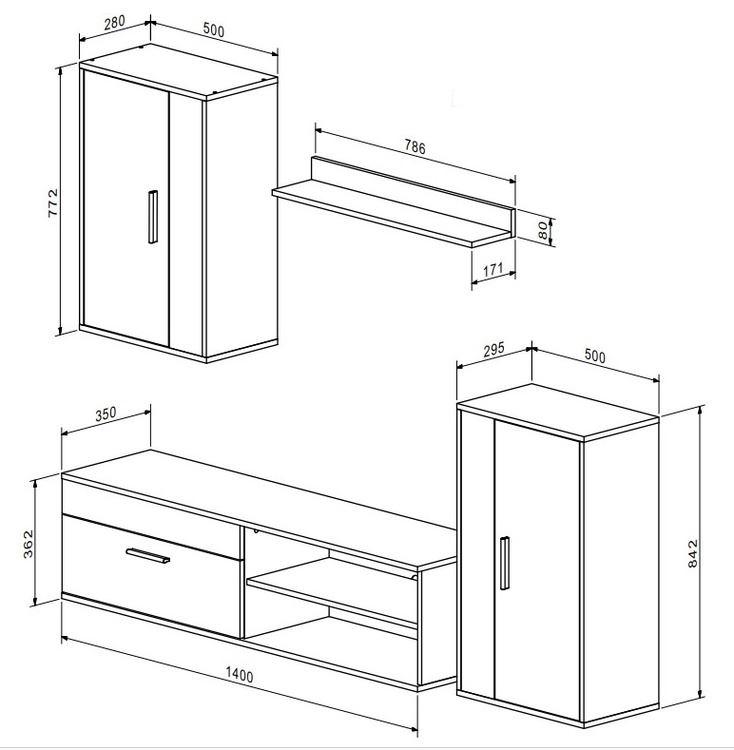 280
500
772
786
80
171
295
500
350
362
842
1400