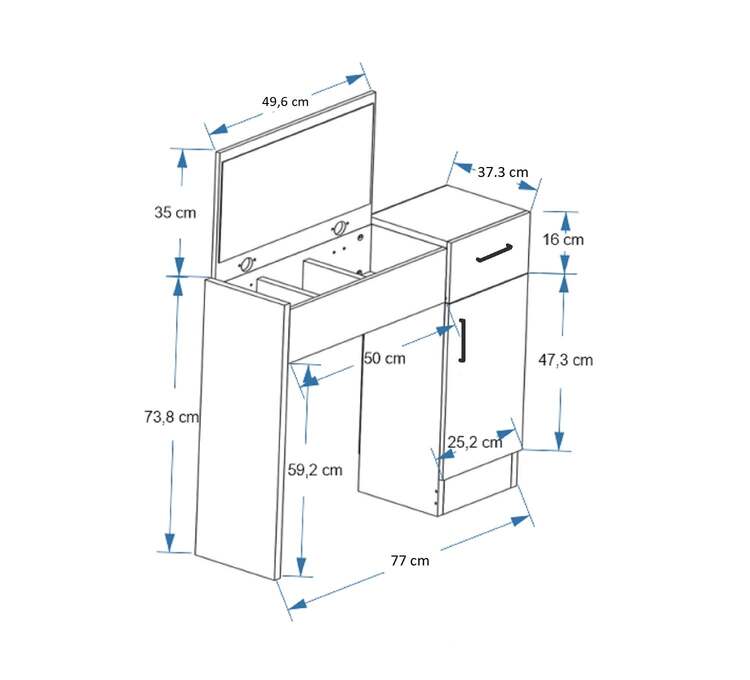 49,6 cm
37.3 cm
35 cm
16 cm
50 cm
47,3 cm
73,8 cm
25,2 cm
59,2 cm
77 cm