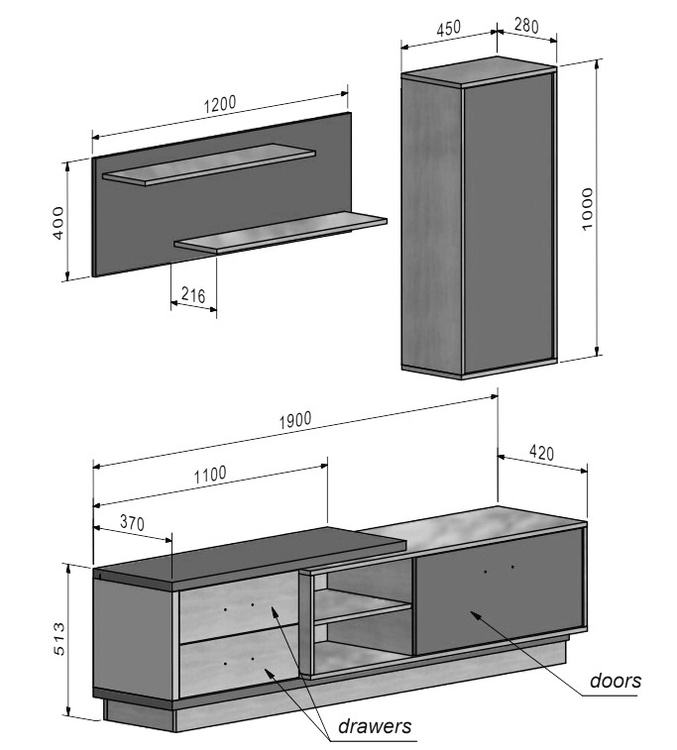 450
280
1200
400
216
1000
1900
1100
420
370
513
doors
drawers