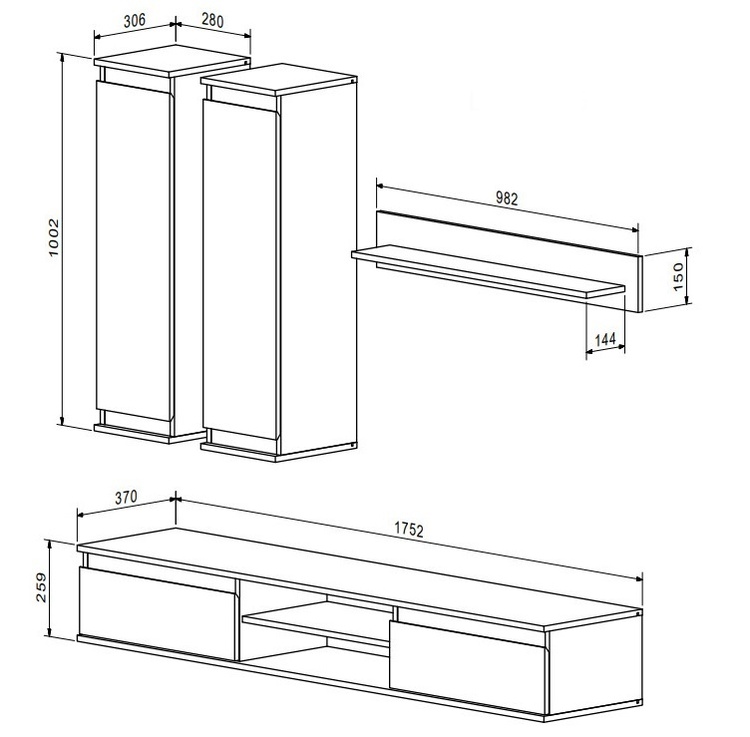 306
280
1002
982
150
144
370
1752
259