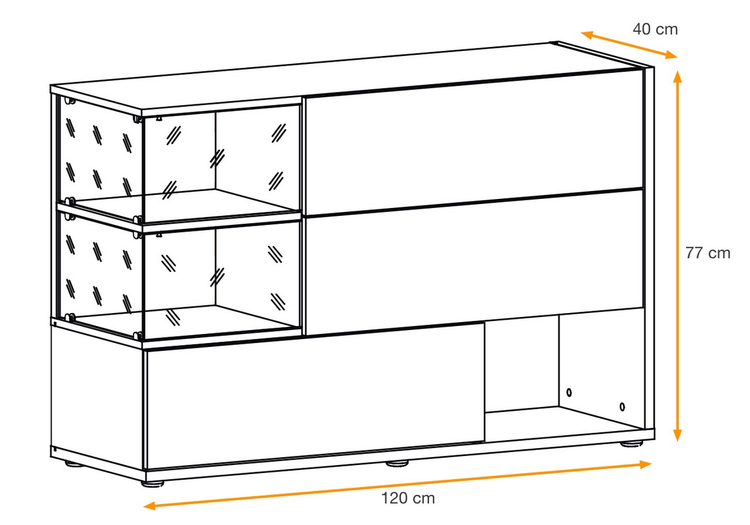 40 cm

77 cm

120 cm