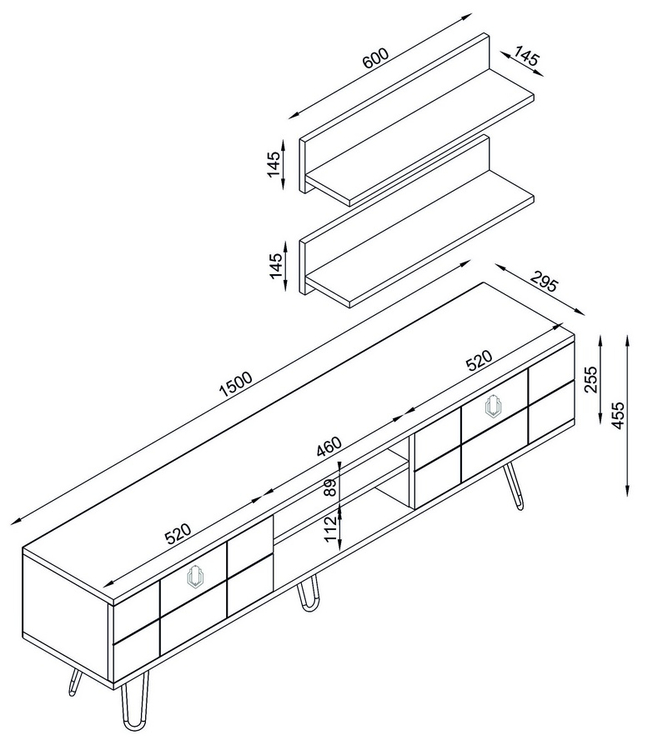 600
145
145
145
295
1500
520
255
455
460
89
112
520