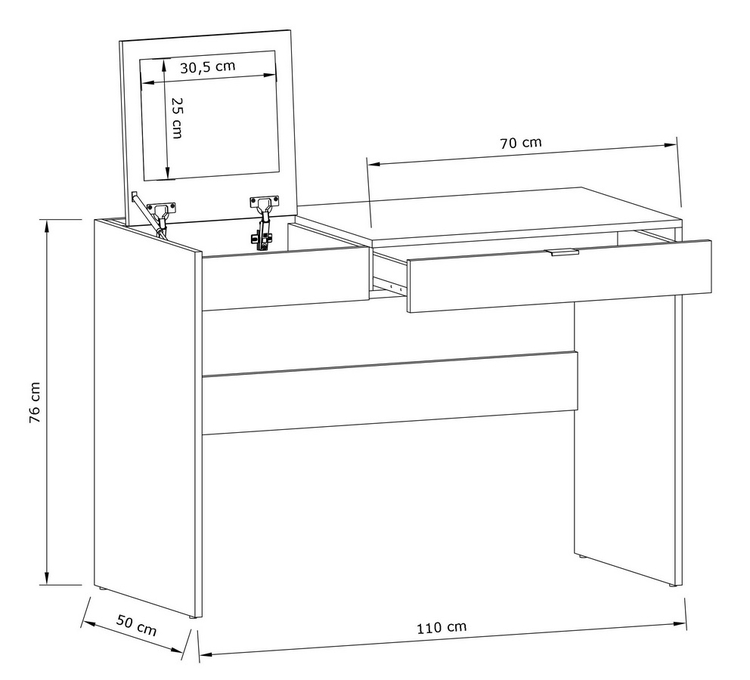 30,5 cm
25 cm
70 cm
76 cm
50 cm
110 cm