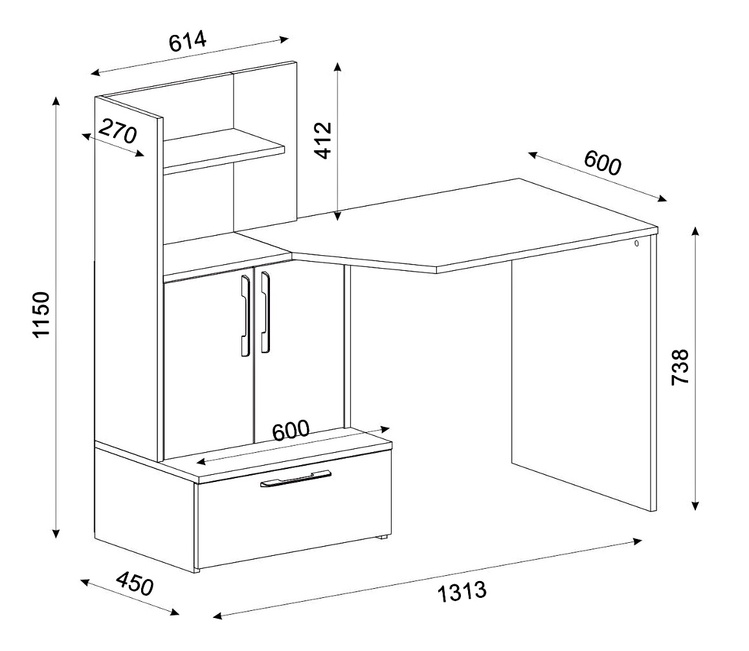 614
270
412
600
1150
738
600
450
1313