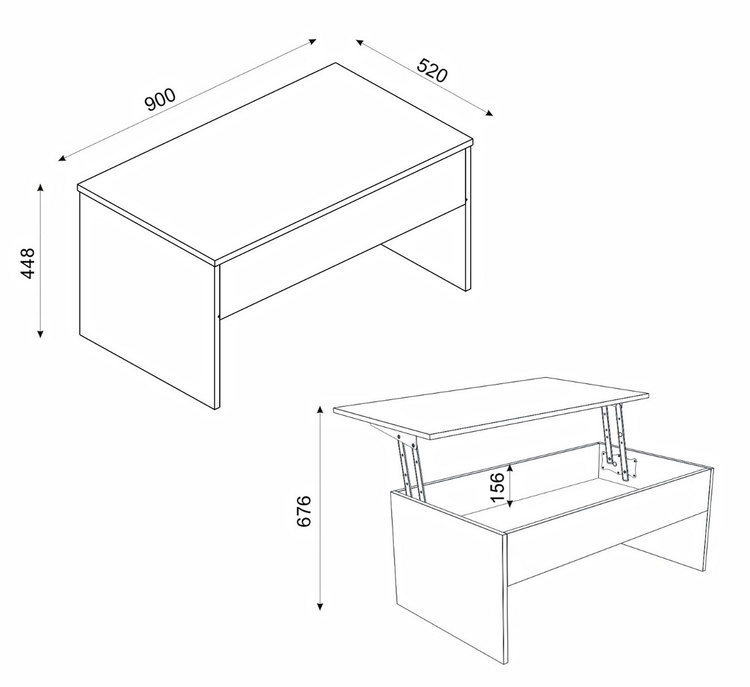 900
520
448
676
156