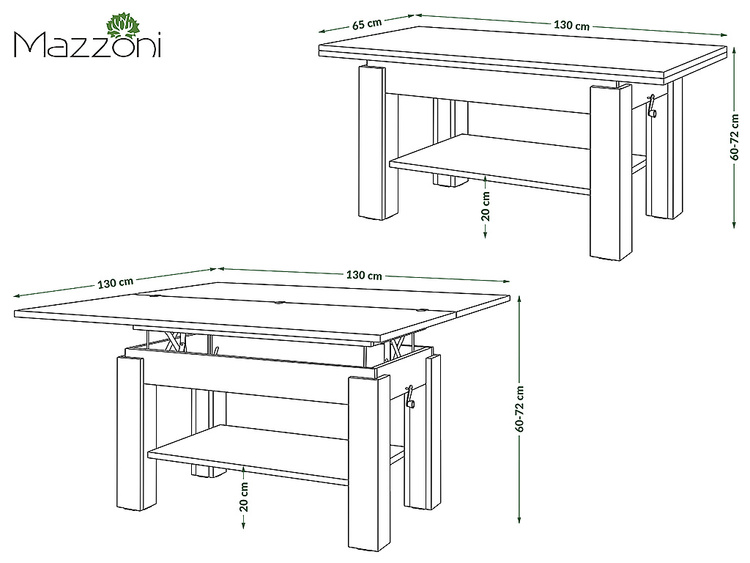 Mazzoni

65 cm
130 cm
60-72 cm
20 cm

130 cm
130 cm
60-72 cm
20 cm