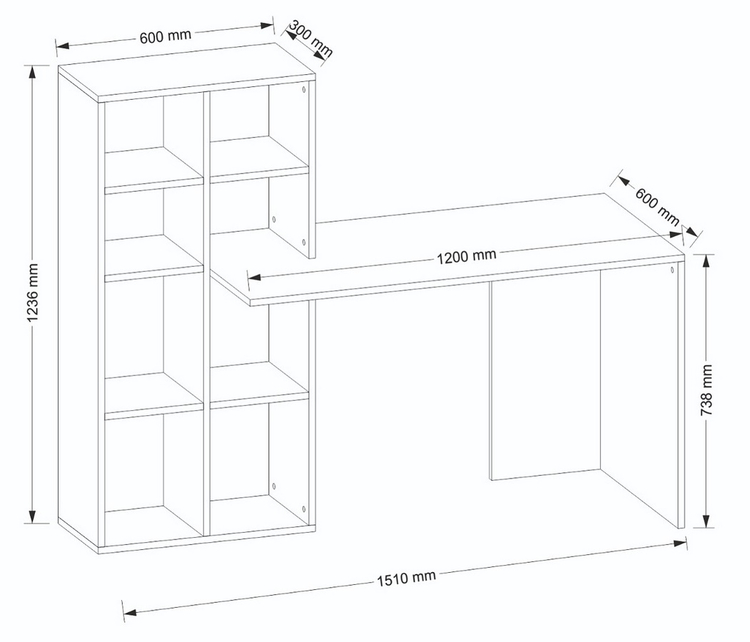 600 mm
300 mm
1236 mm
600 mm
1200 mm
738 mm
1510 mm