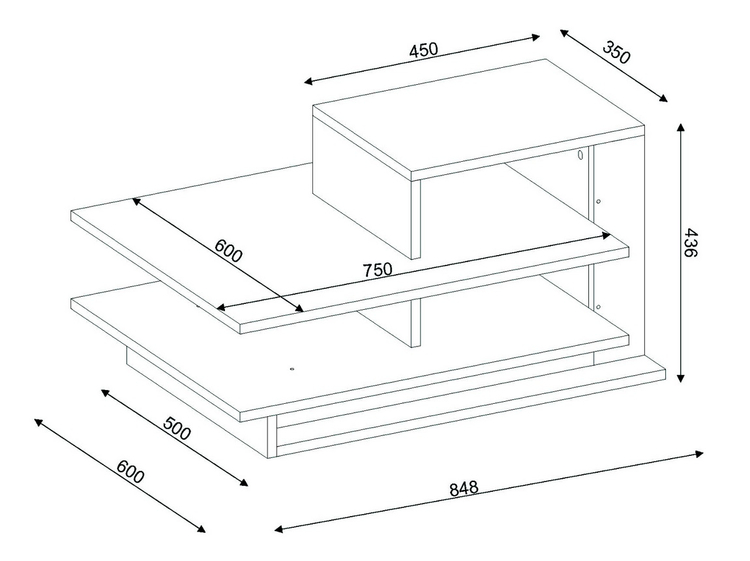 450
350
436
600
750
500
600
848