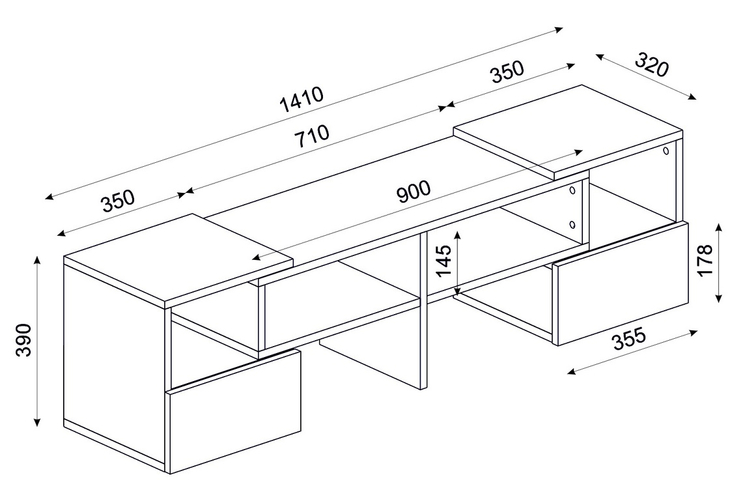 1410
350
320
710
350
900
145
178
390
355