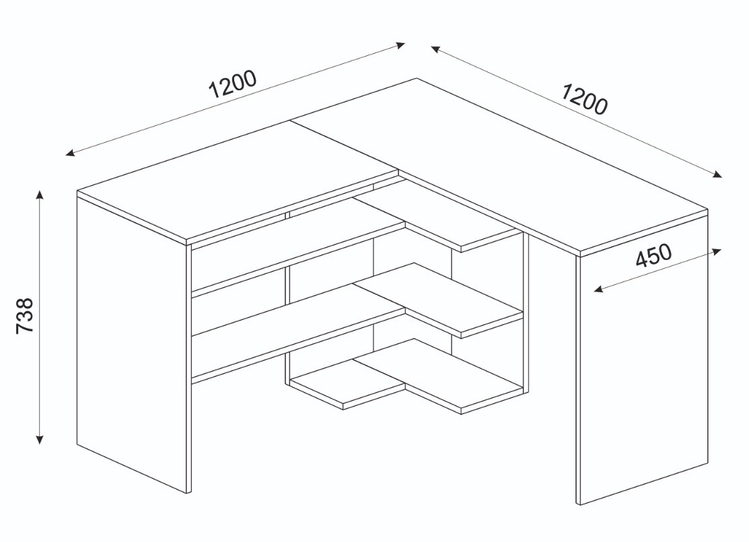 1200
1200
738
450