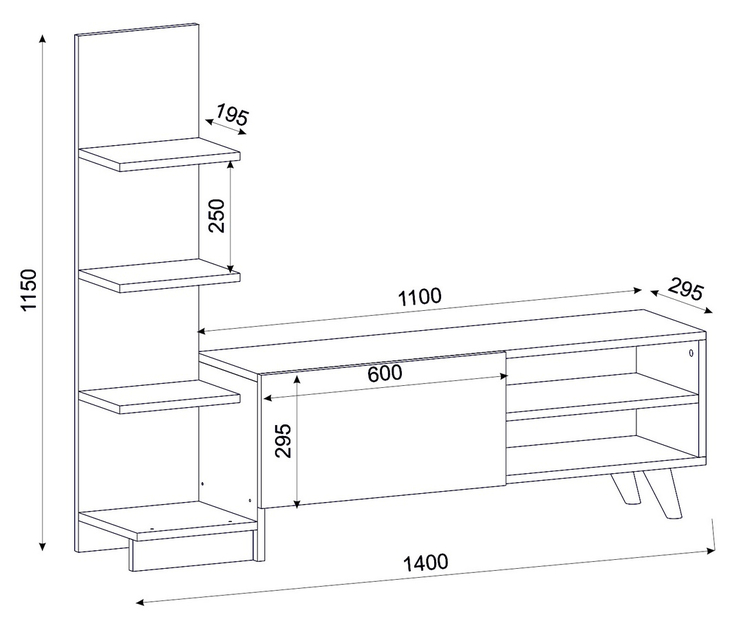 1150
195
250
1100
295
600
295
1400