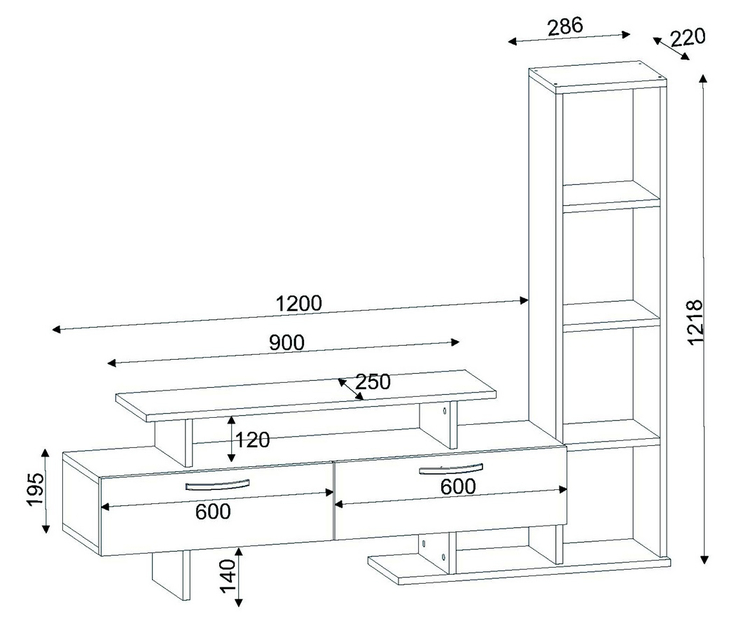 286
220
1218
1200
900
250
120
195
600
600
140