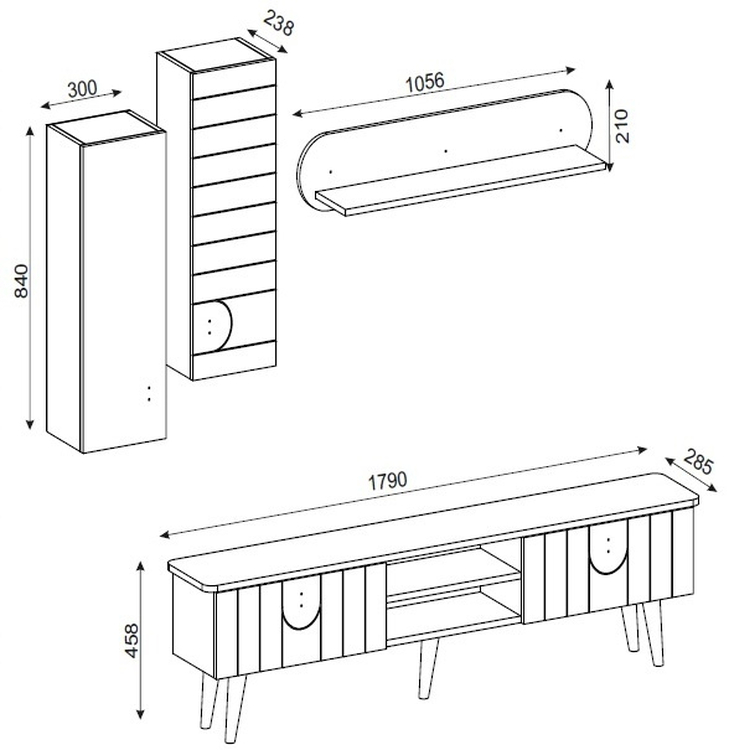 238
300
1056
210
840
1790
285
458