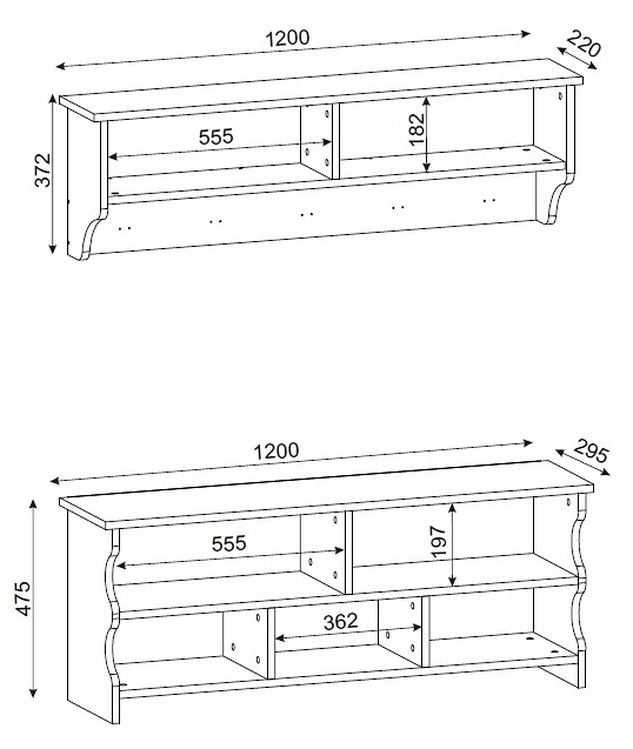 1200
220
372
555
182

1200
295
475
555
197
362