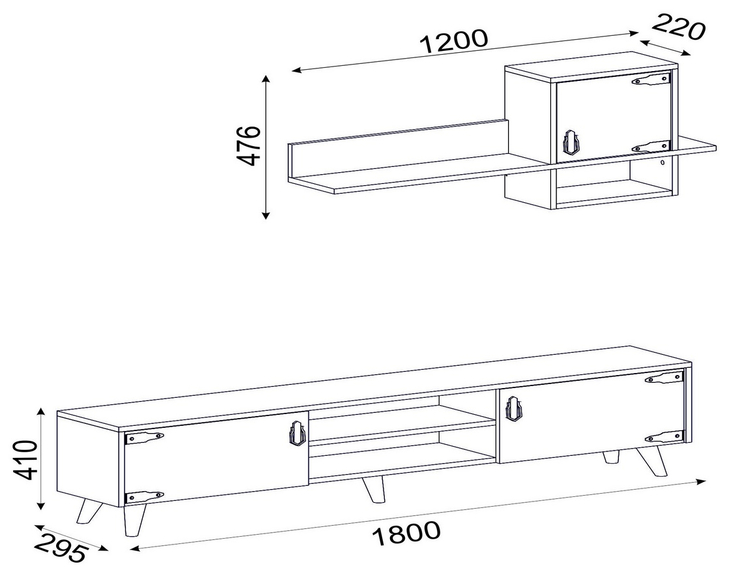 1200
220
476
410
295
1800